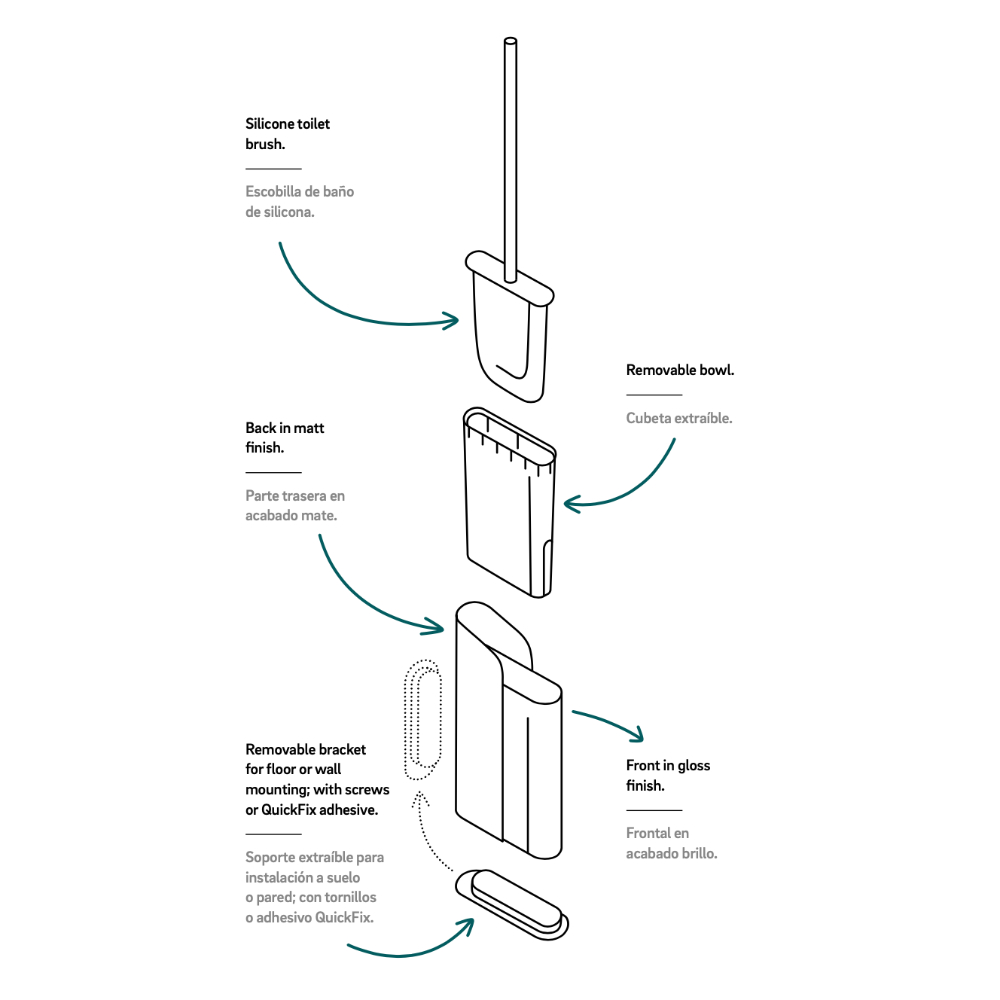 Silicone toilet brush.

Escobilla de baño de silicona.

Removable bowl.

Cubeta extraíble.

Back in matt finish.

Parte trasera en acabado mate.

Removable bracket for floor or wall mounting; with screws or QuickFix adhesive.

Soporte extraíble para instalación a suelo o pared; con tornillos o adhesivo QuickFix.

Front in gloss finish.

Frontal en acabado brillo.